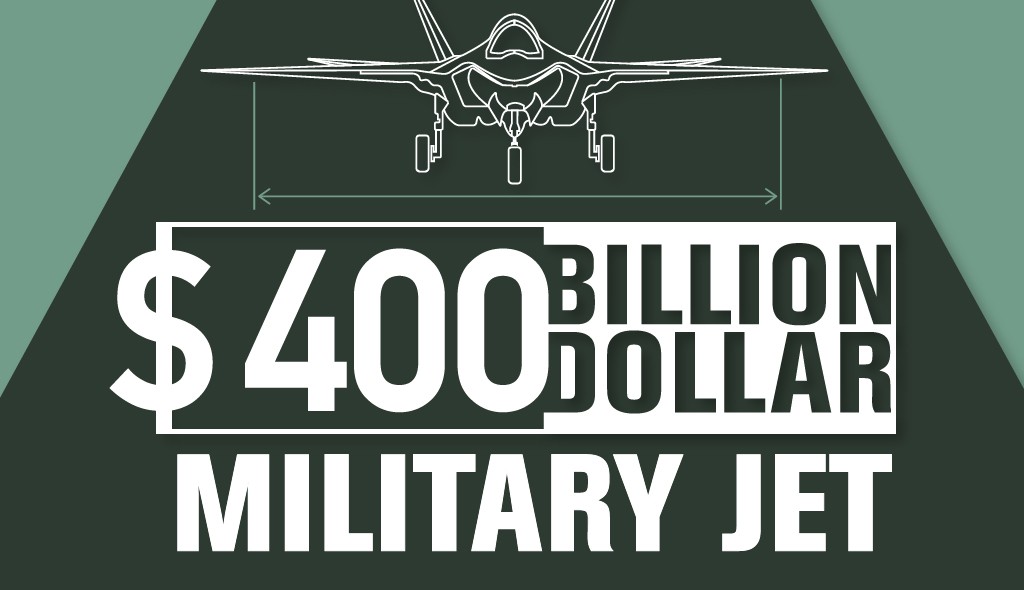 $400 BILLION DOLLAR
MILITARY JET